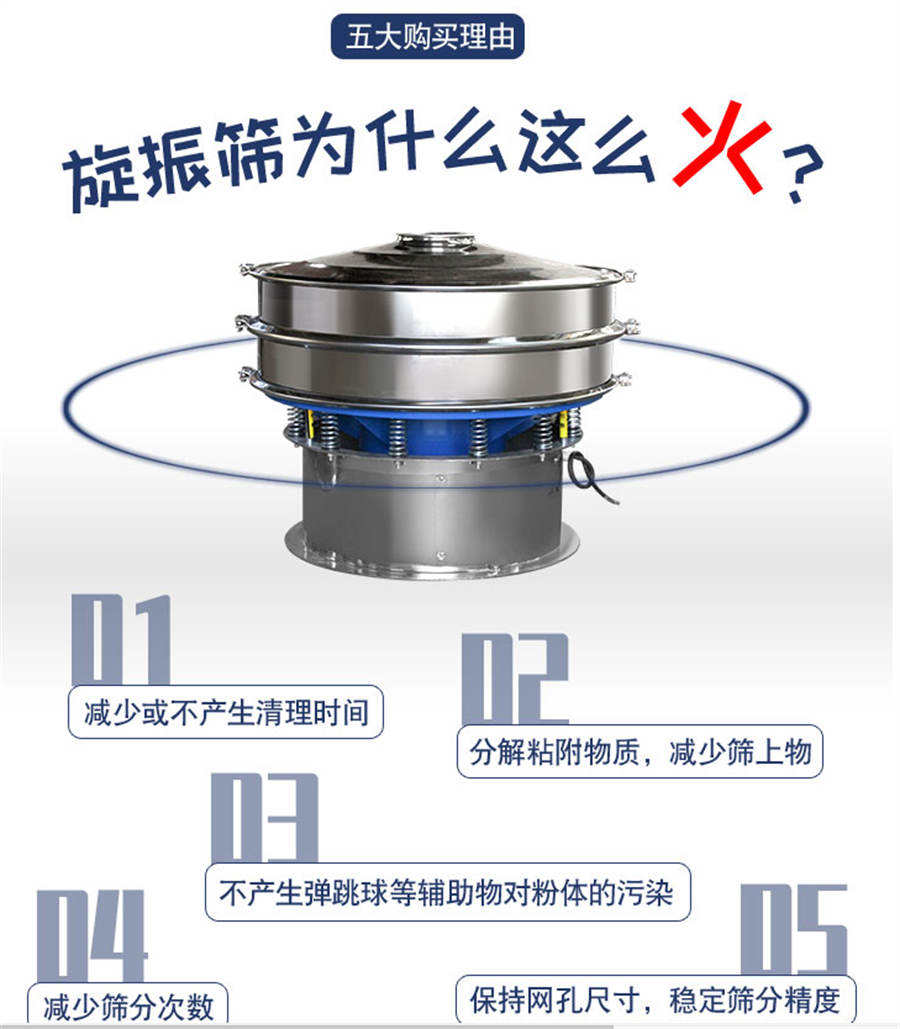 五大购买理由

旋振筛为什么这么火？

01
减少或不产生清理时间

02
分解粘附物质，减少筛上物

03
不产生弹跳球等辅助物对粉体的污染

04
减少筛分次数

05
保持网孔尺寸，稳定筛分精度